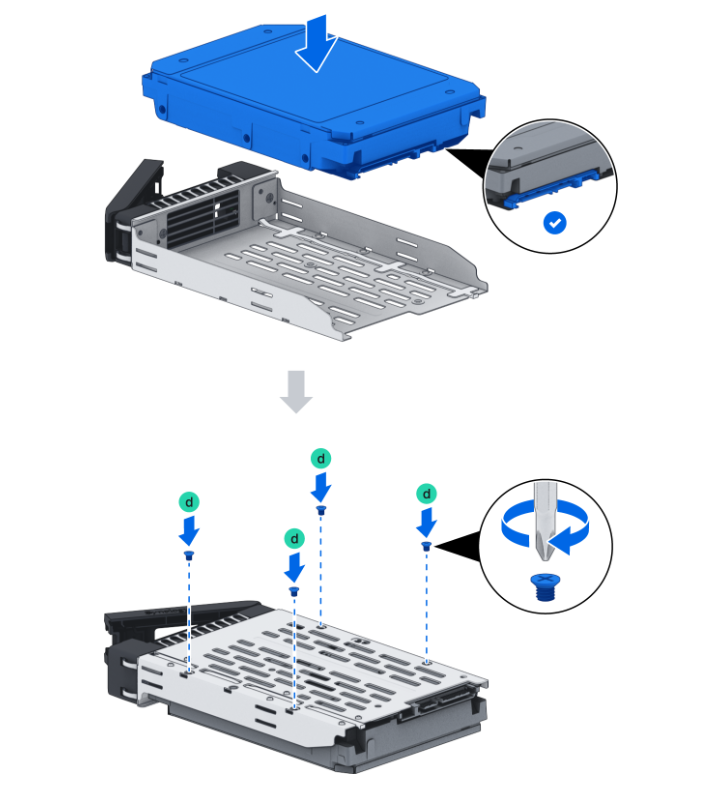 d

d

d

d